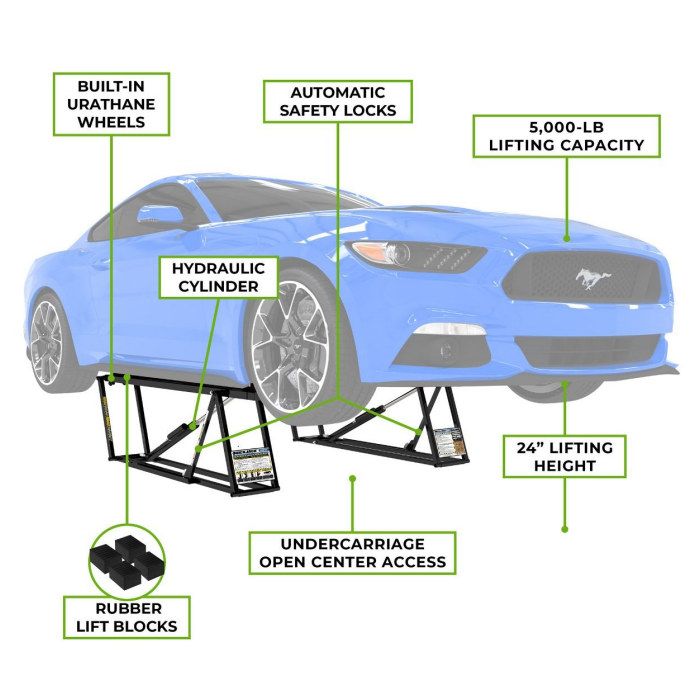 BUILT-IN URATHANE WHEELS

AUTOMATIC SAFETY LOCKS

5,000-LB LIFTING CAPACITY

HYDRAULIC CYLINDER

24” LIFTING HEIGHT

UNDERCARRIAGE OPEN CENTER ACCESS

RUBBER LIFT BLOCKS