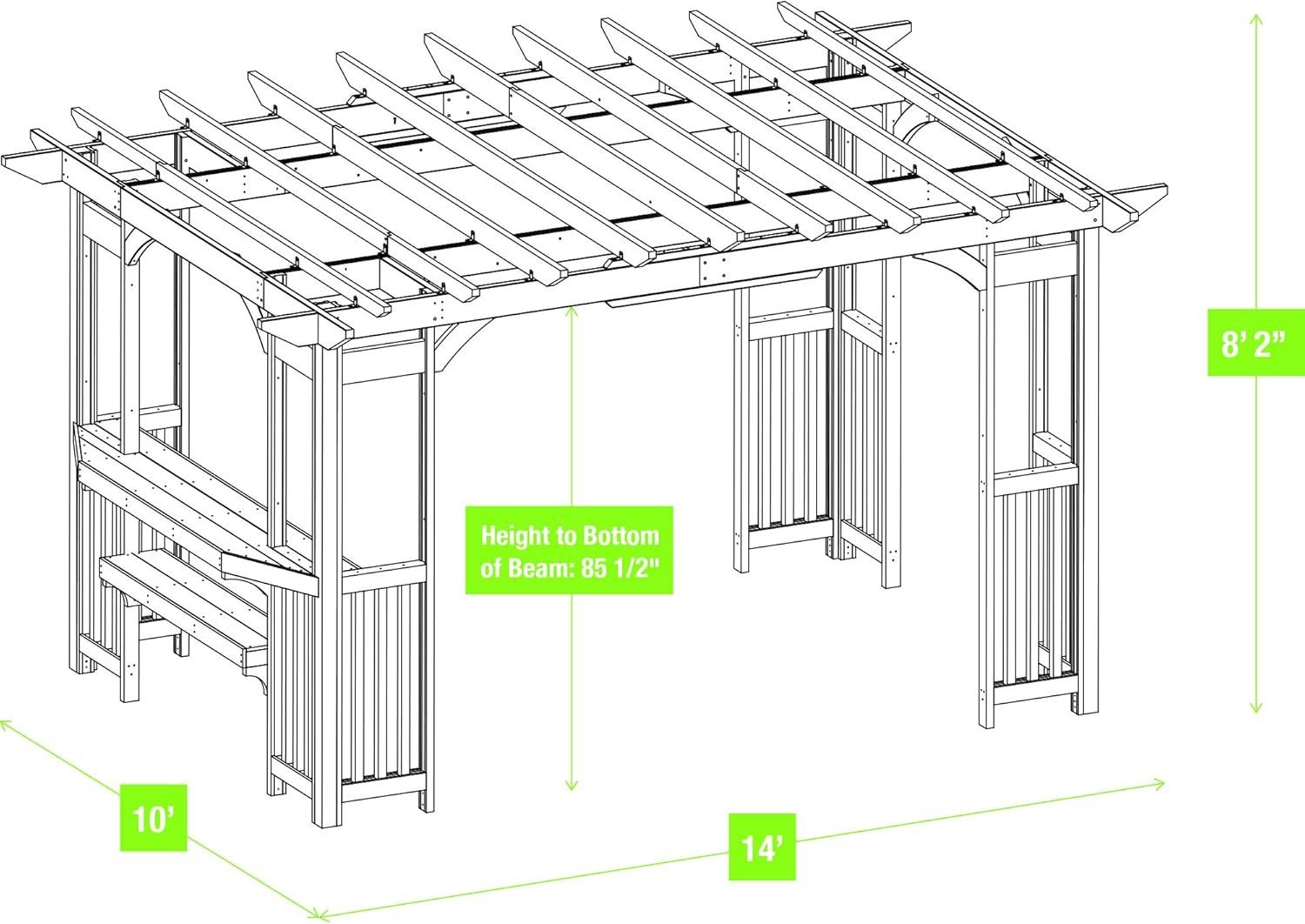 8' 2"

Height to Bottom of Beam: 85 1/2"

10'

14'