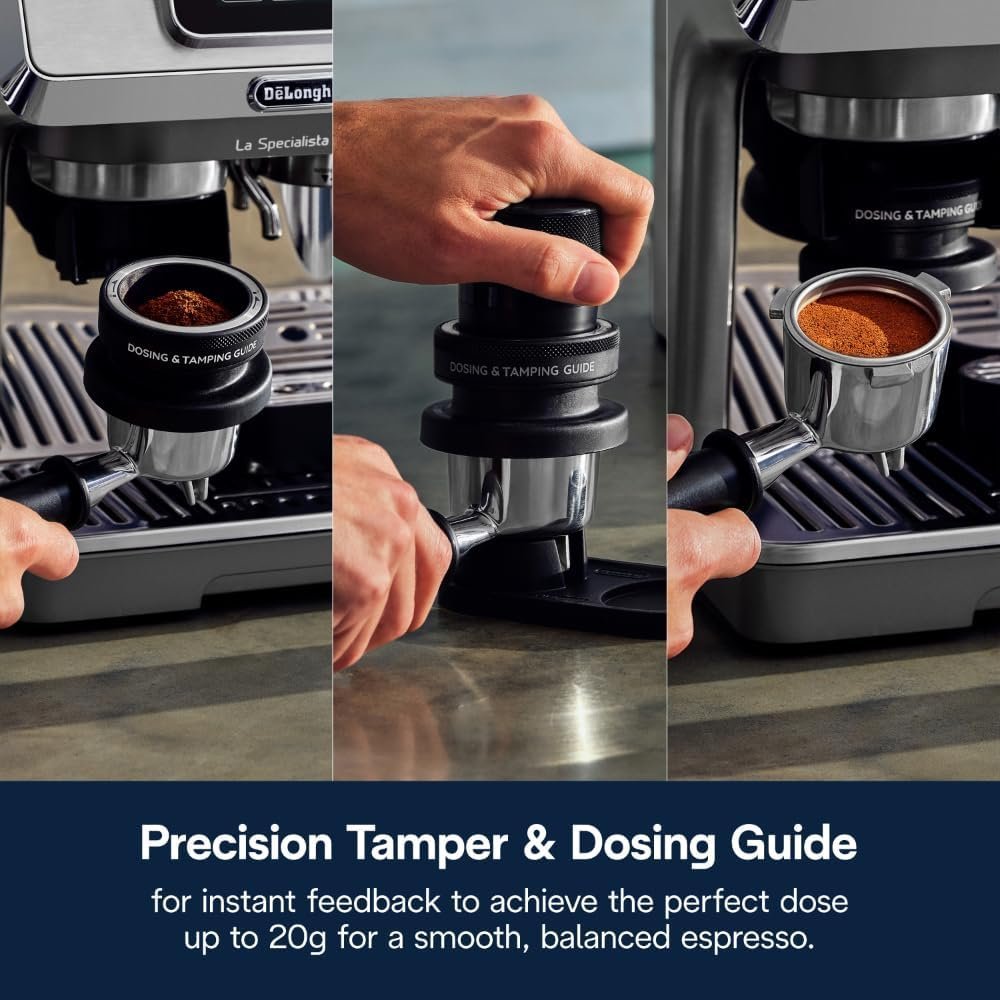 DēLonghi

La Specialista

DOSING & TAMPING GUIDE

DOSING & TAMPING GUIDE

DOSING & TAMPING GUIDE

Precision Tamper & Dosing Guide

for instant feedback to achieve the perfect dose up to 20g for a smooth, balanced espresso.